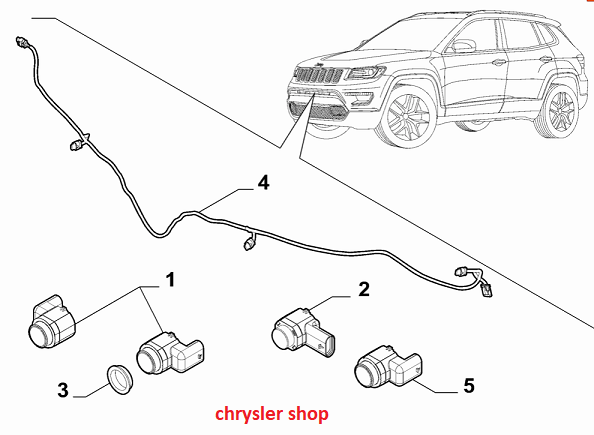 4

1

2

3

5

chrysler shop